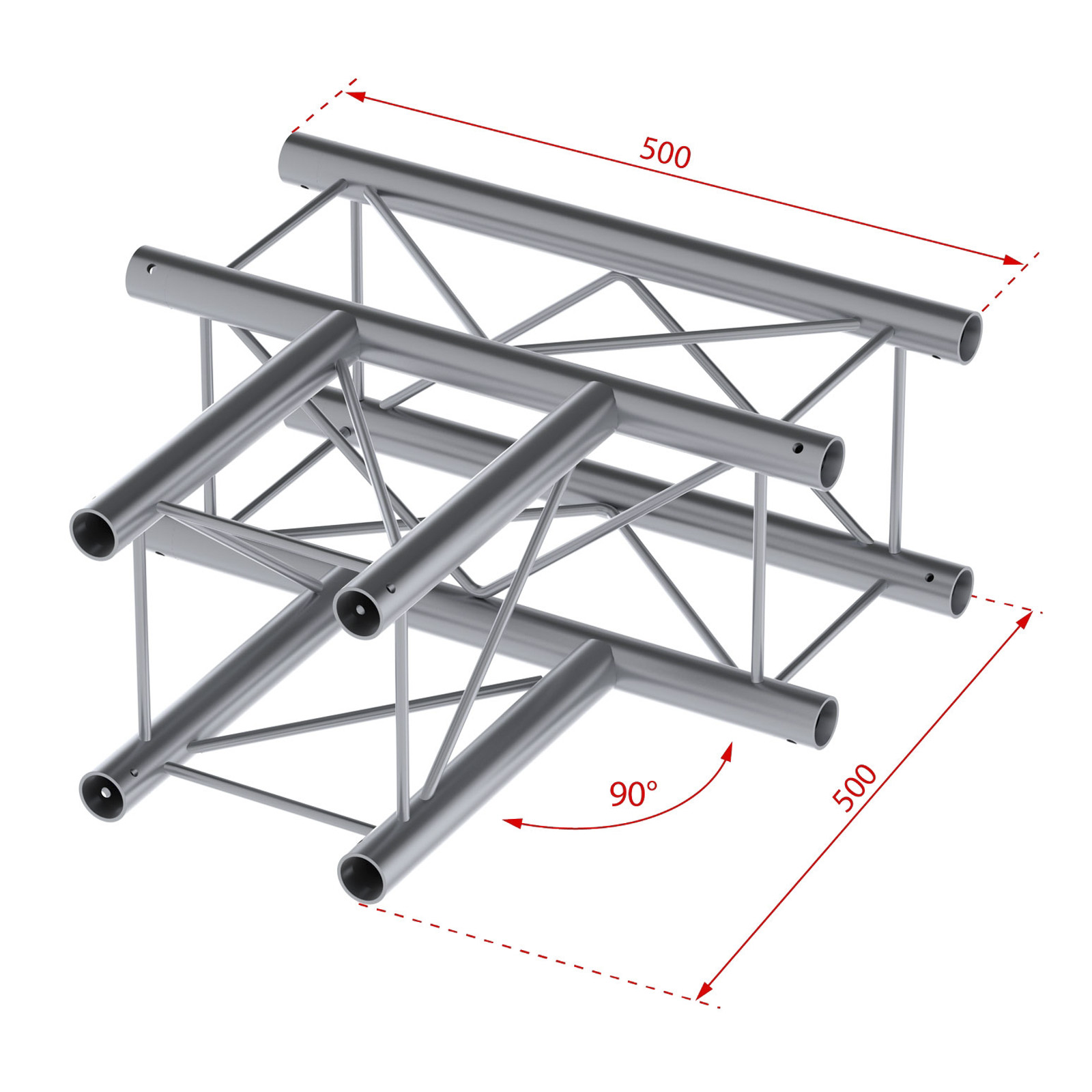 500

90°

500