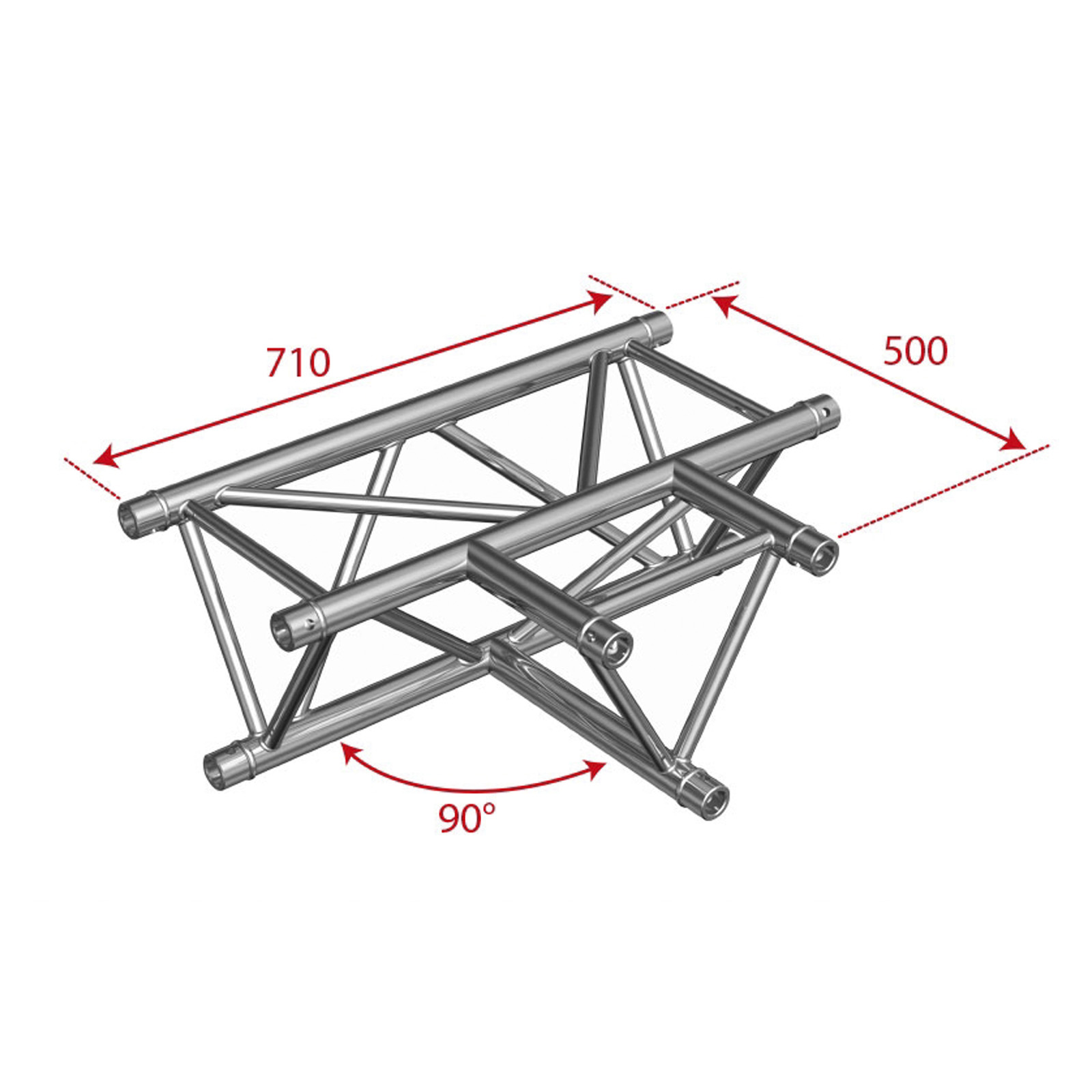 710

500

90°